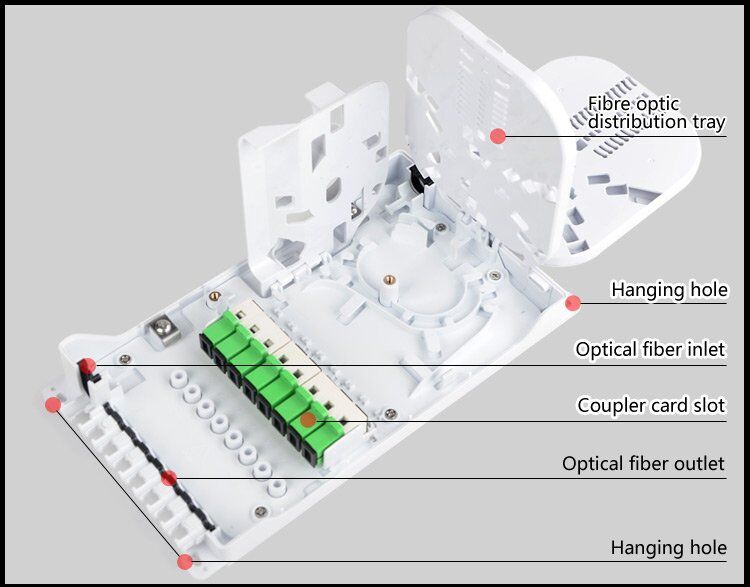 Fibre optic distribution tray

Hanging hole

Optical fiber inlet

Coupler card slot

Optical fiber outlet

Hanging hole