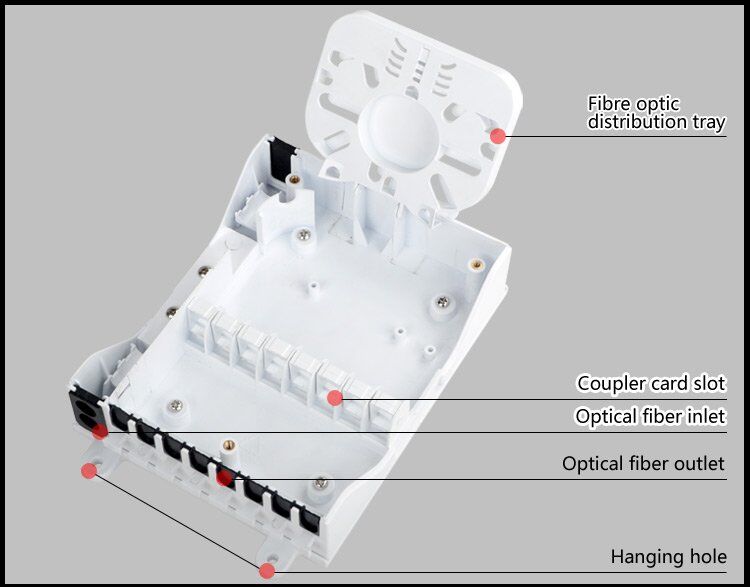 Fibre optic distribution tray

Coupler card slot

Optical fiber inlet

Optical fiber outlet

Hanging hole